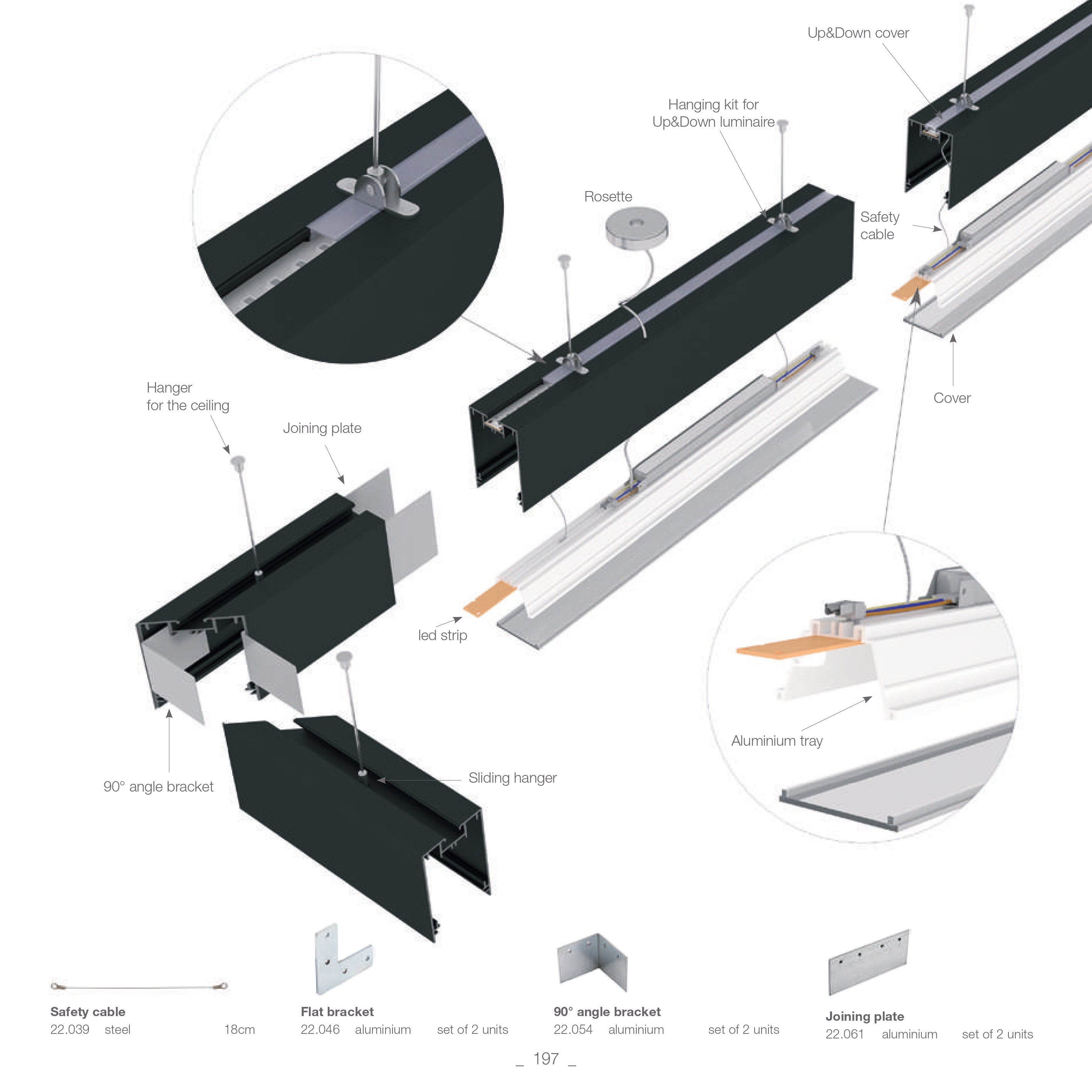 Up&Down cover

Hanging kit for Up&Down luminaire

Rosette

Safety cable

Cover

Hanger for the ceiling

Joining plate

led strip

Aluminium tray

90° angle bracket

Sliding hanger

**Safety cable**
22.039 steel 18cm

**Flat bracket**
22.046 aluminium set of 2 units

**90° angle bracket**
22.054 aluminium set of 2 units

**Joining plate**
22.061 aluminium set of 2 units

_ 197 _