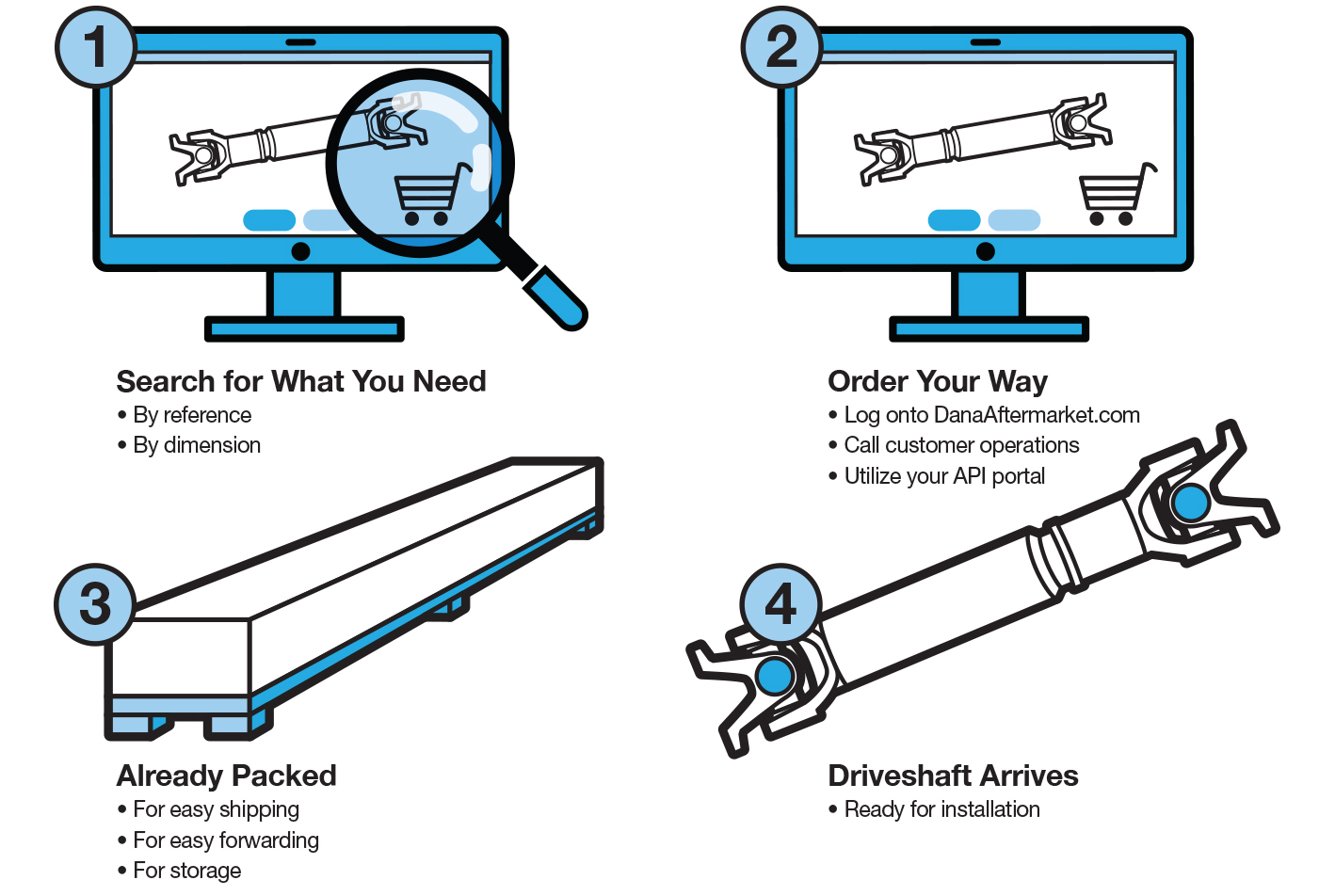 1

Search for What You Need
• By reference
• By dimension

2

Order Your Way
• Log onto DanaAftermarket.com
• Call customer operations
• Utilize your API portal

3

Already Packed
• For easy shipping
• For easy forwarding
• For storage

4

Driveshaft Arrives
• Ready for installation