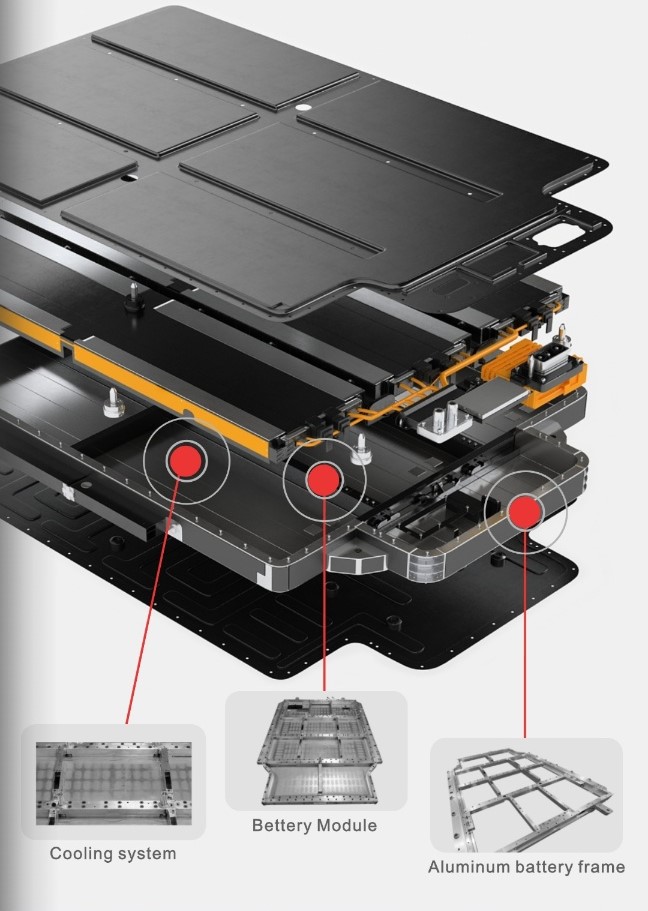 Cooling system

Bettery Module

Aluminum battery frame