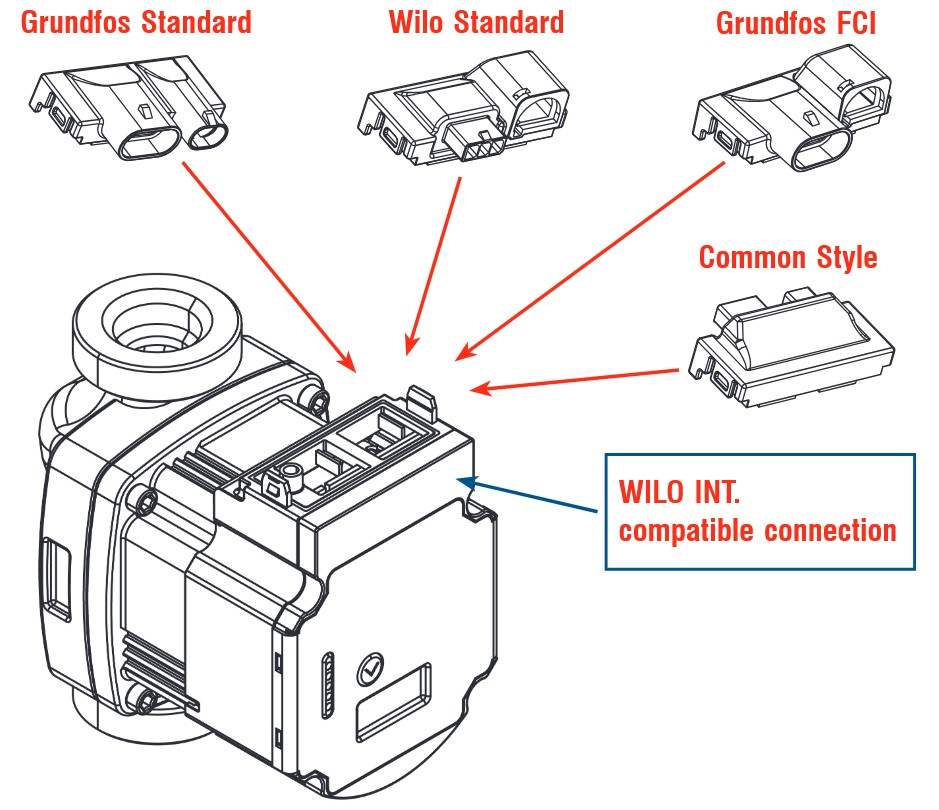 Grundfos Standard

Wilo Standard

Grundfos FCI

Common Style

WILO INT. compatible connection