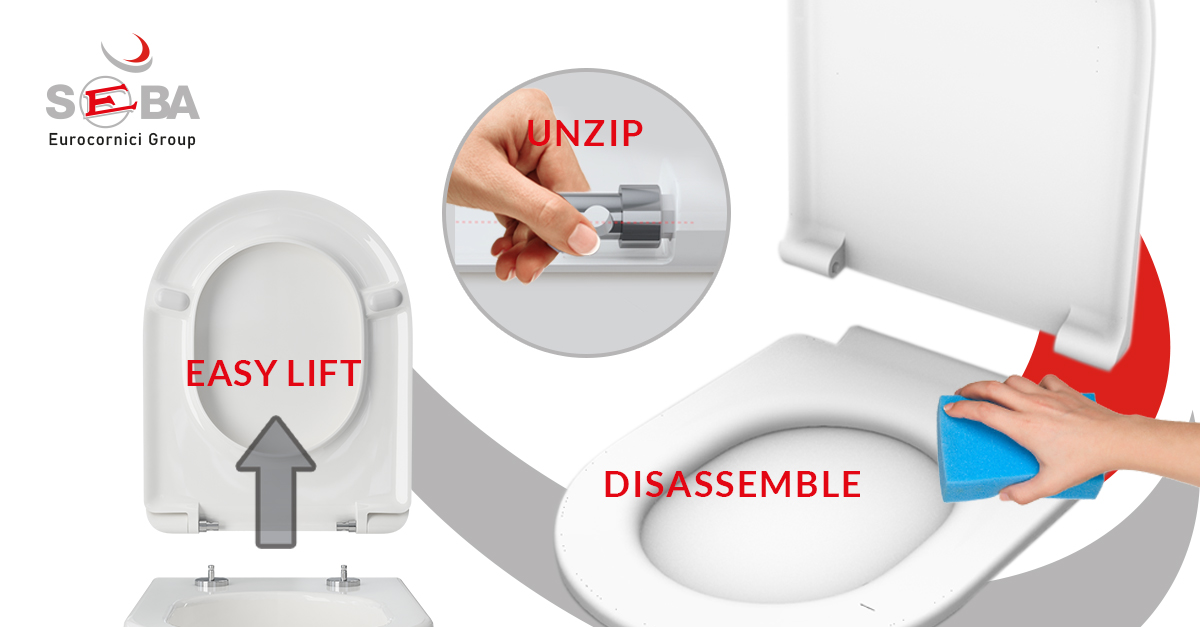 SEBA
Eurocornici Group

UNZIP

EASY LIFT

DISASSEMBLE