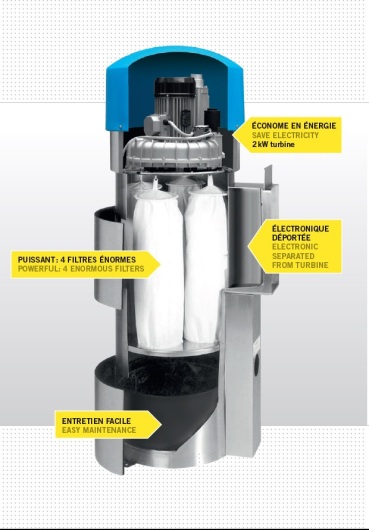 ÉCONOME EN ÉNERGIE
SAVE ELECTRICITY
2 kW turbine

ÉLECTRONIQUE DÉPORTÉE
ELECTRONIC SEPARATED FROM TURBINE

PUISSANT: 4 FILTRES ÉNORMES
POWERFUL: 4 ENORMOUS FILTERS

ENTRETIEN FACILE
EASY MAINTENANCE