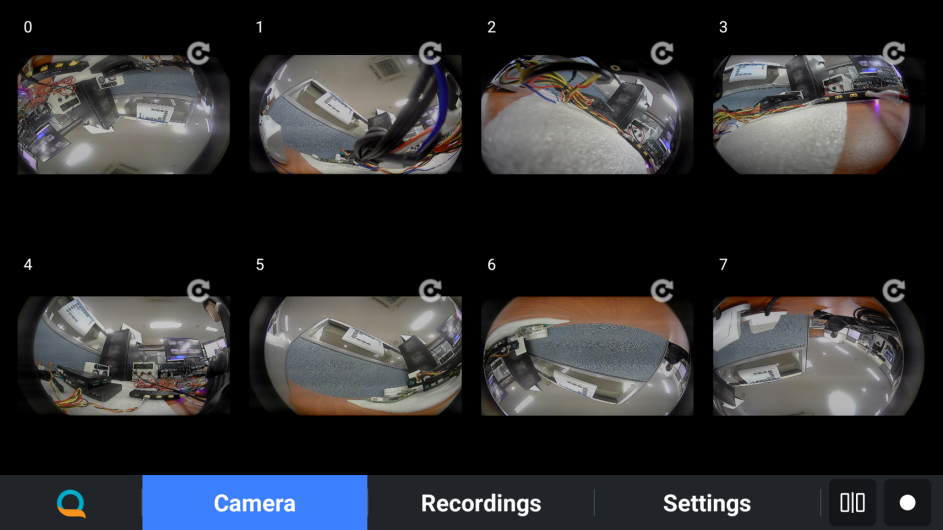 0
1
2
3
4
5
6
7

Camera
Recordings
Settings