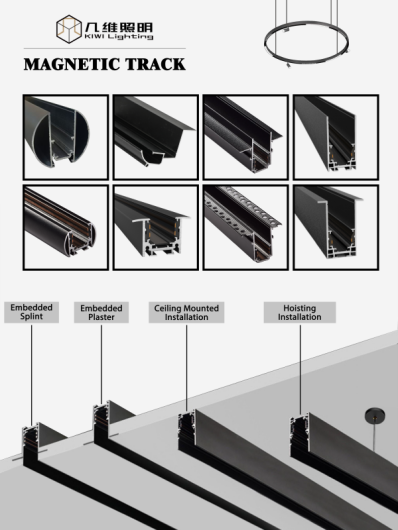 几维照明
KIWI Lighting

MAGNETIC TRACK

Embedded Splint

Embedded Plaster

Ceiling Mounted Installation

Hoisting Installation