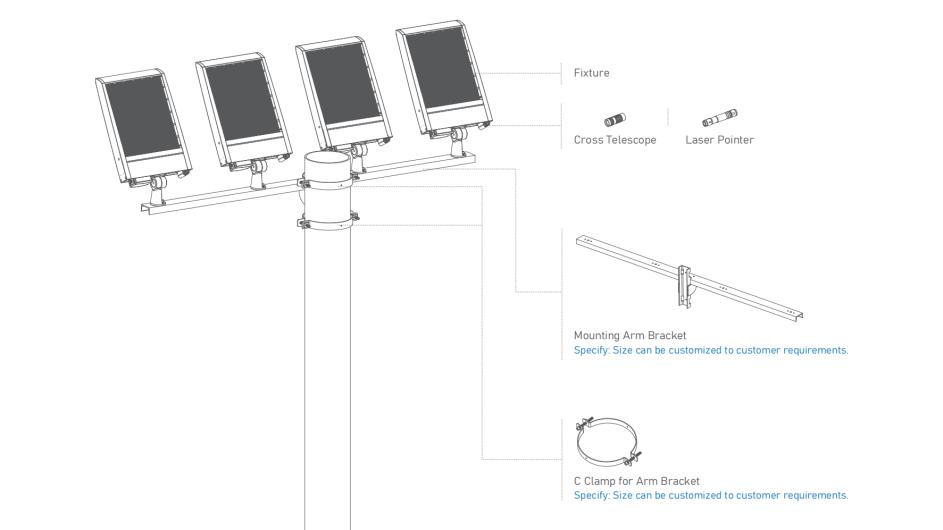 Fixture

Cross Telescope

Laser Pointer

Mounting Arm Bracket
Specify: Size can be customized to customer requirements.

C Clamp for Arm Bracket
Specify: Size can be customized to customer requirements.