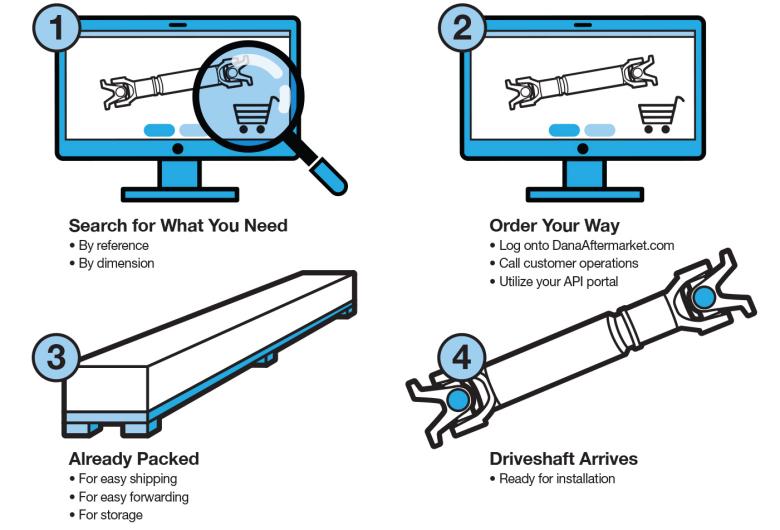 1

Search for What You Need
• By reference
• By dimension

2

Order Your Way
• Log onto DanaAftermarket.com
• Call customer operations
• Utilize your API portal

3

Already Packed
• For easy shipping
• For easy forwarding
• For storage

4

Driveshaft Arrives
• Ready for installation