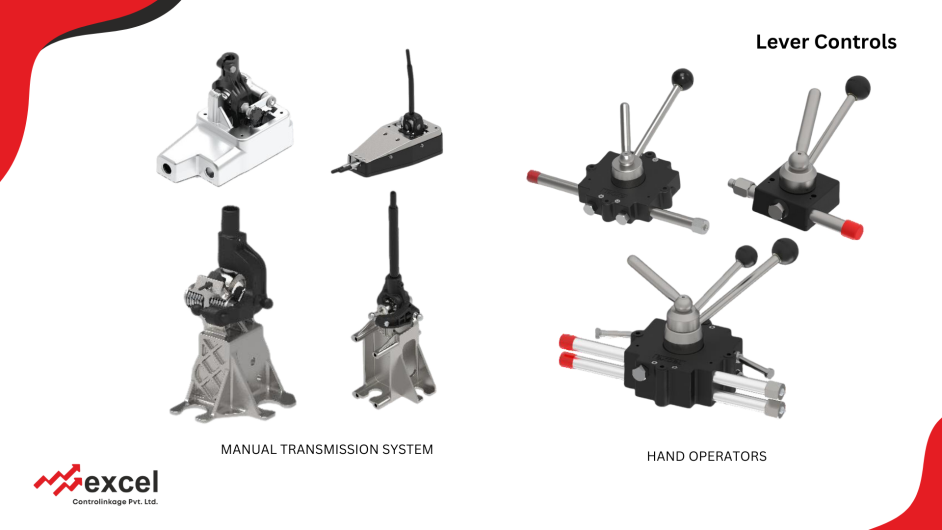 Lever Controls

MANUAL TRANSMISSION SYSTEM

HAND OPERATORS

excel
Controlinkage Pvt. Ltd.