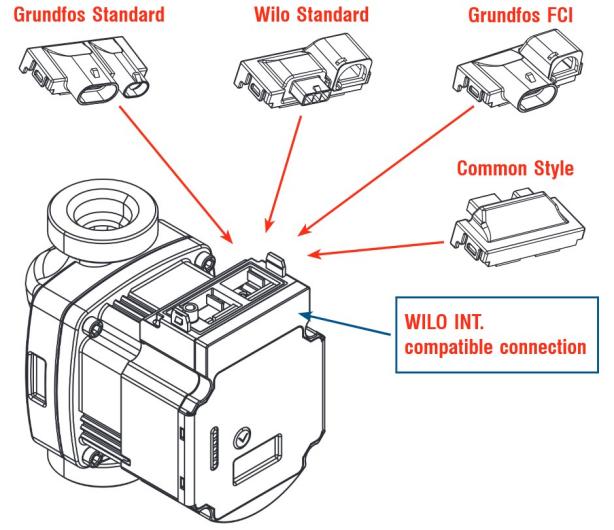 Grundfos Standard

Wilo Standard

Grundfos FCI

Common Style

WILO INT.
compatible connection