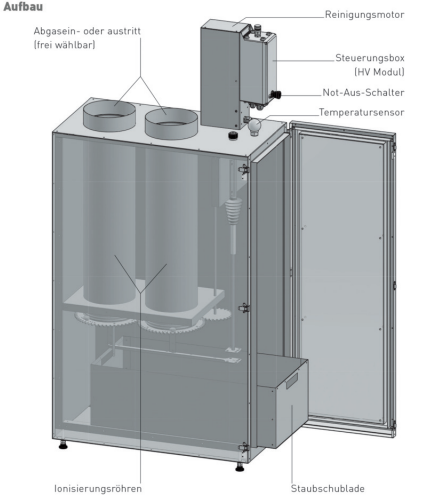 Aufbau

Abgasein- oder austritt
(frei wählbar)

Reinigungsmotor

Steuerungsbox
(HV Modul)

Not-Aus-Schalter

Temperatursensor

Ionisierungsröhren

Staubschublade